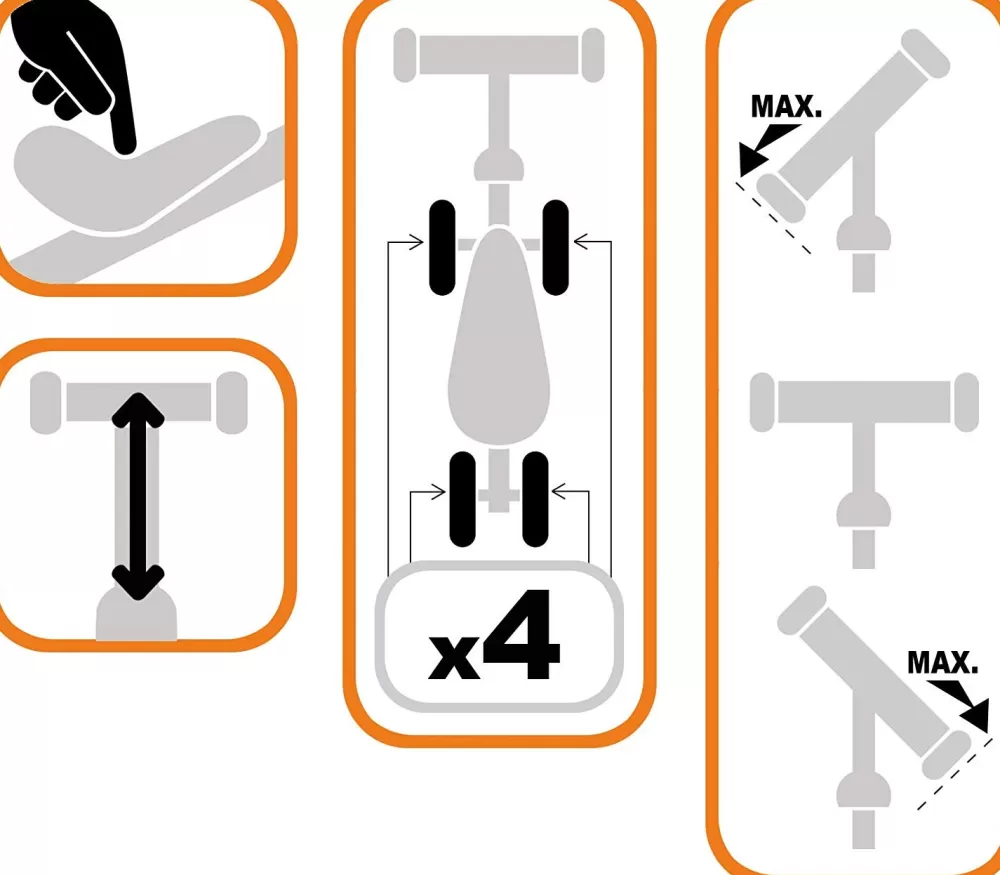 x4

MAX.

MAX.